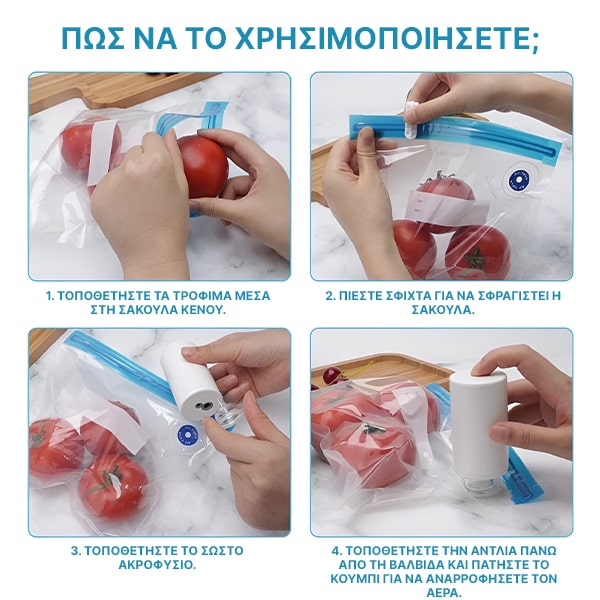 ΠΩΣ ΝΑ ΤΟ ΧΡΗΣΙΜΟΠΟΙΗΣΕΤΕ;

1. ΤΟΠΟΘΕΤΗΣΤΕ ΤΑ ΤΡΟΦΙΜΑ ΜΕΣΑ ΣΤΗ ΣΑΚΟΥΛΑ ΚΕΝΟΥ.

2. ΠΙΕΣΤΕ ΣΦΙΧΤΑ ΓΙΑ ΝΑ ΣΦΡΑΓΙΣΤΕΙ Η ΣΑΚΟΥΛΑ.

3. ΤΟΠΟΘΕΤΗΣΤΕ ΤΟ ΣΩΣΤΟ ΑΚΡΟΦΥΣΙΟ.

4. ΤΟΠΟΘΕΤΗΣΤΕ ΤΗΝ ΑΝΤΛΙΑ ΠΑΝΩ ΑΠΟ ΤΗ ΒΑΛΒΙΔΑ ΚΑΙ ΠΑΤΗΣΤΕ ΤΟ ΚΟΥΜΠΙ ΓΙΑ ΝΑ ΑΝΑΡΡΟΦΗΣΕΤΕ ΤΟΝ ΑΕΡΑ.