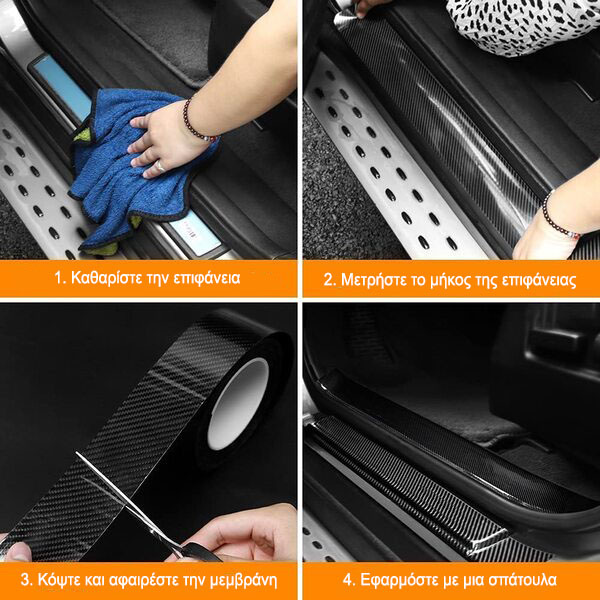 1. Καθαρίστε την επιφάνεια

2. Μετρήστε το μήκος της επιφάνειας

3. Κόψτε και αφαιρέστε την μεμβράνη

4. Εφαρμόστε με μια σπάτουλα